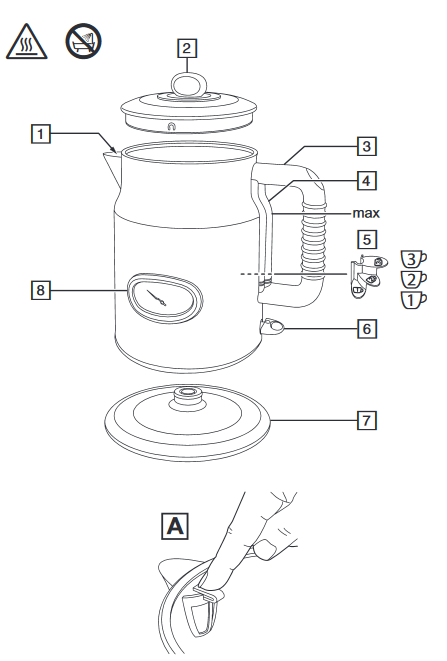 2
1
3
4
max
5
3
2
1
8
6
7
A