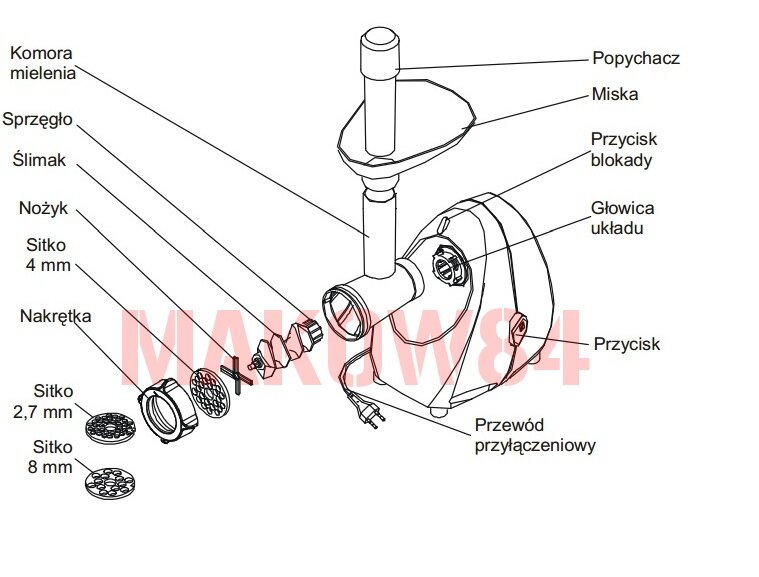 Komora mielenia

Sprzęgło

Ślimak

Nożyk

Sitko 4 mm

Nakrętka

Sitko 2,7 mm

Sitko 8 mm

Popychacz

Miska

Przycisk blokady

Głowica układu

Przycisk

Przewód przyłączeniowy

MAKOW84